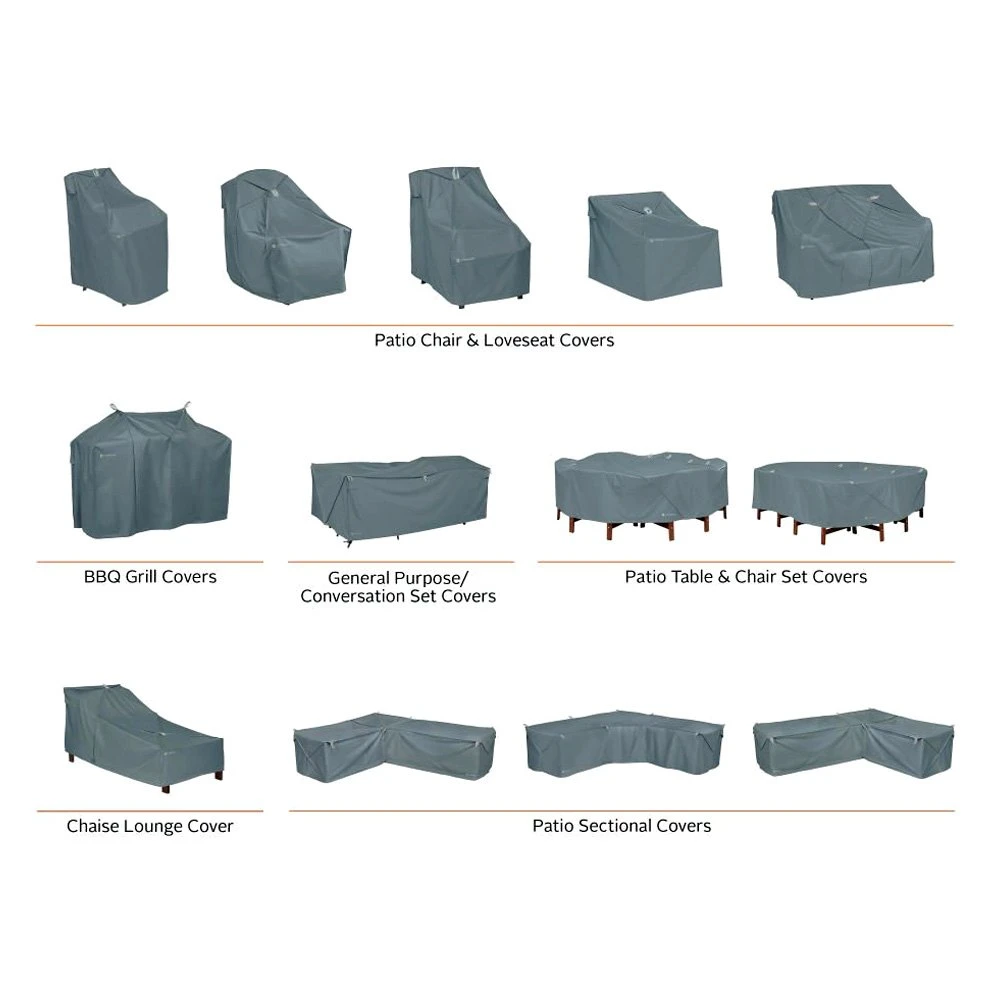 Patio Chair & Loveseat Covers

BBQ Grill Covers

General Purpose/ Conversation Set Covers

Patio Table & Chair Set Covers

Chaise Lounge Cover

Patio Sectional Covers