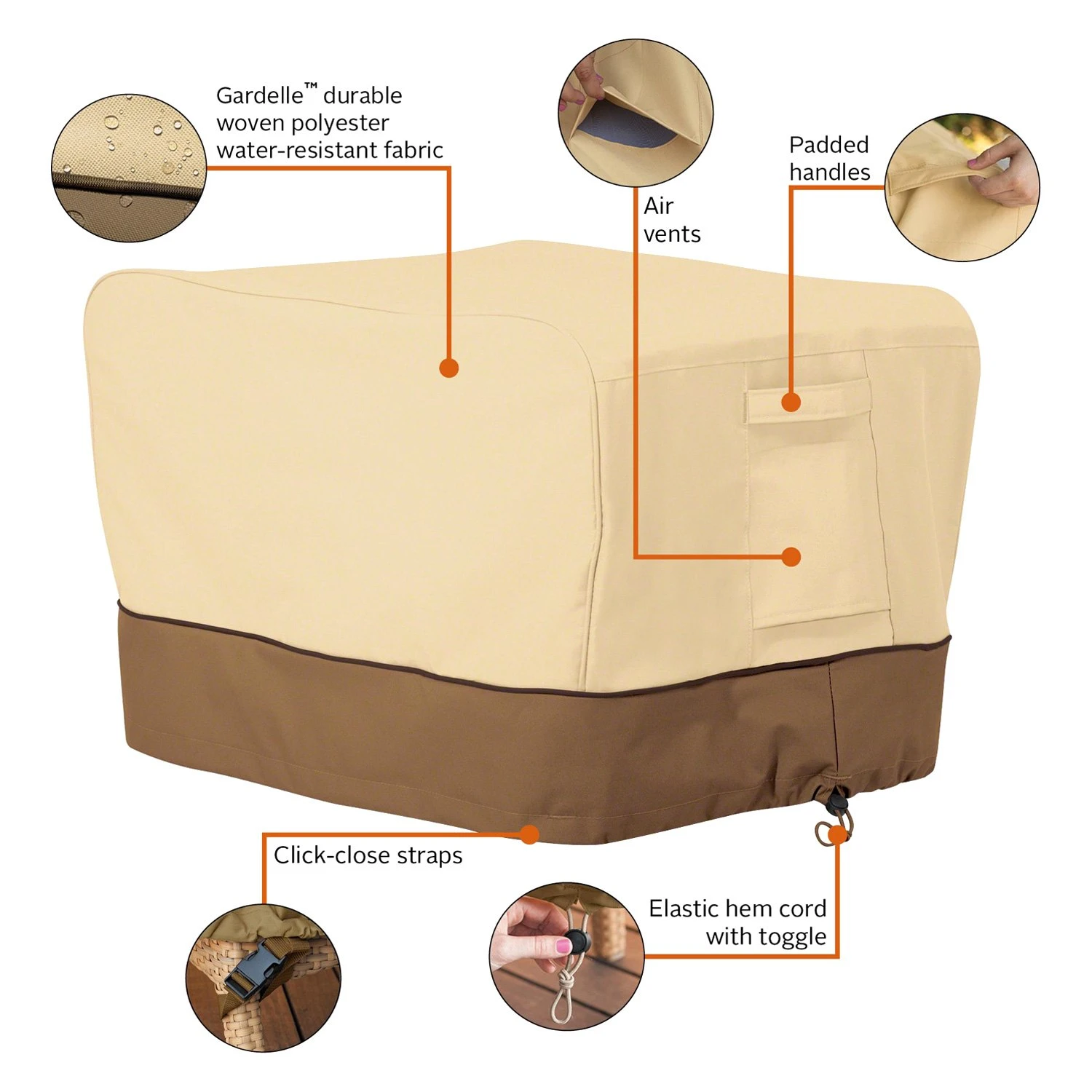 Gardelle™ durable woven polyester water-resistant fabric

Air vents

Padded handles

Click-close straps

Elastic hem cord with toggle