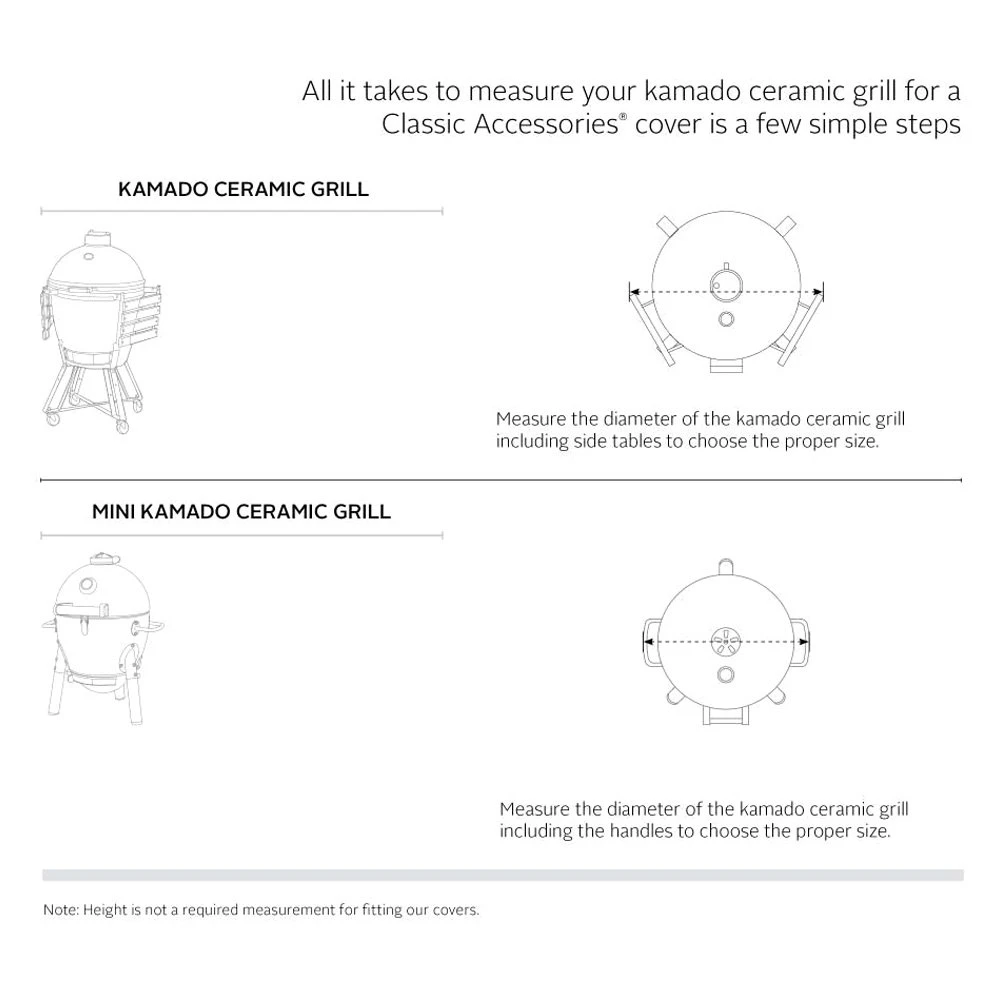 All it takes to measure your kamado ceramic grill for a Classic Accessories® cover is a few simple steps

KAMADO CERAMIC GRILL

Measure the diameter of the kamado ceramic grill including side tables to choose the proper size.

MINI KAMADO CERAMIC GRILL

Measure the diameter of the kamado ceramic grill including the handles to choose the proper size.

Note: Height is not a required measurement for fitting our covers.