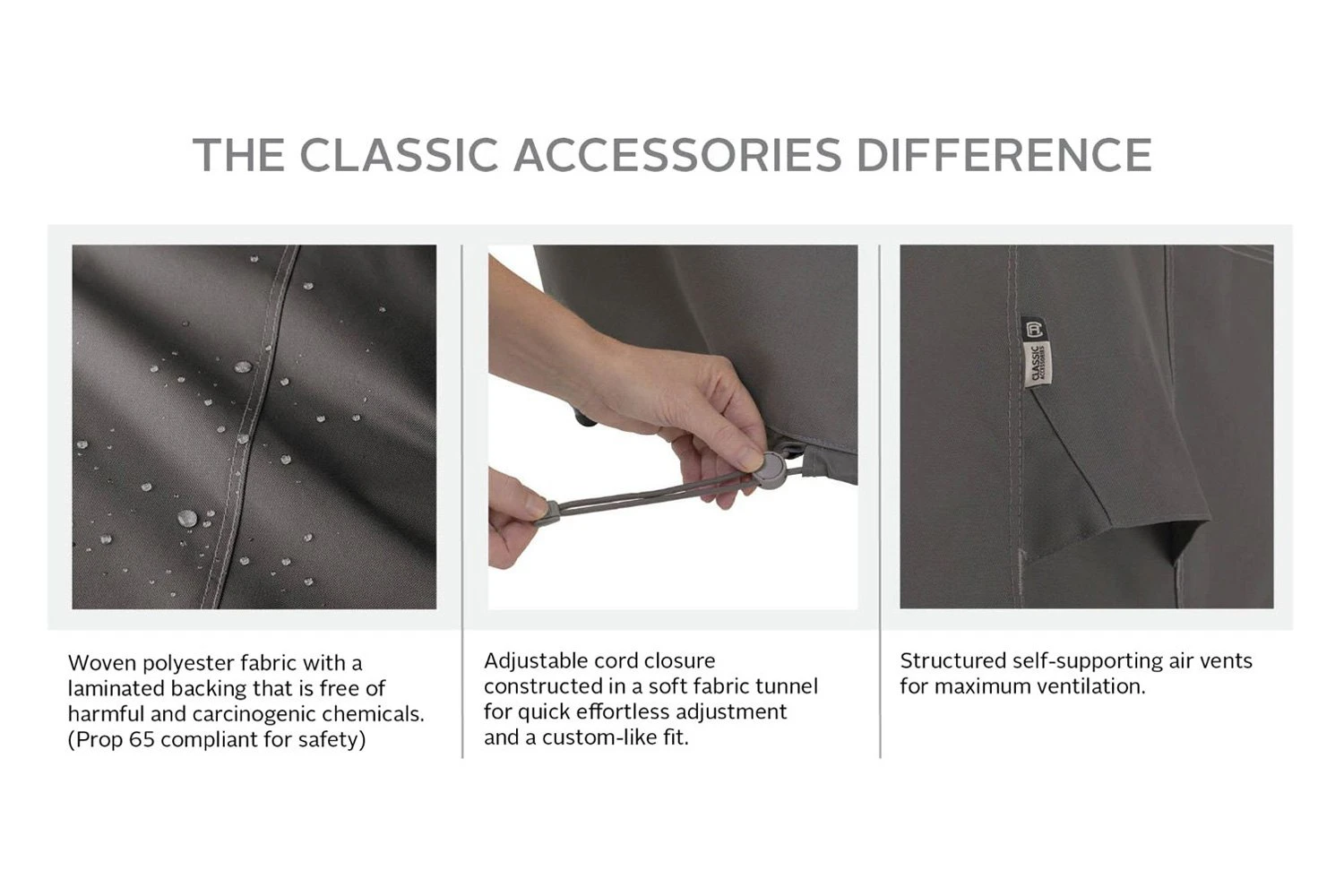 THE CLASSIC ACCESSORIES DIFFERENCE

CLASSIC ACCESSORIES

Woven polyester fabric with a laminated backing that is free of harmful and carcinogenic chemicals. (Prop 65 compliant for safety)

Adjustable cord closure constructed in a soft fabric tunnel for quick effortless adjustment and a custom-like fit.

Structured self-supporting air vents for maximum ventilation.