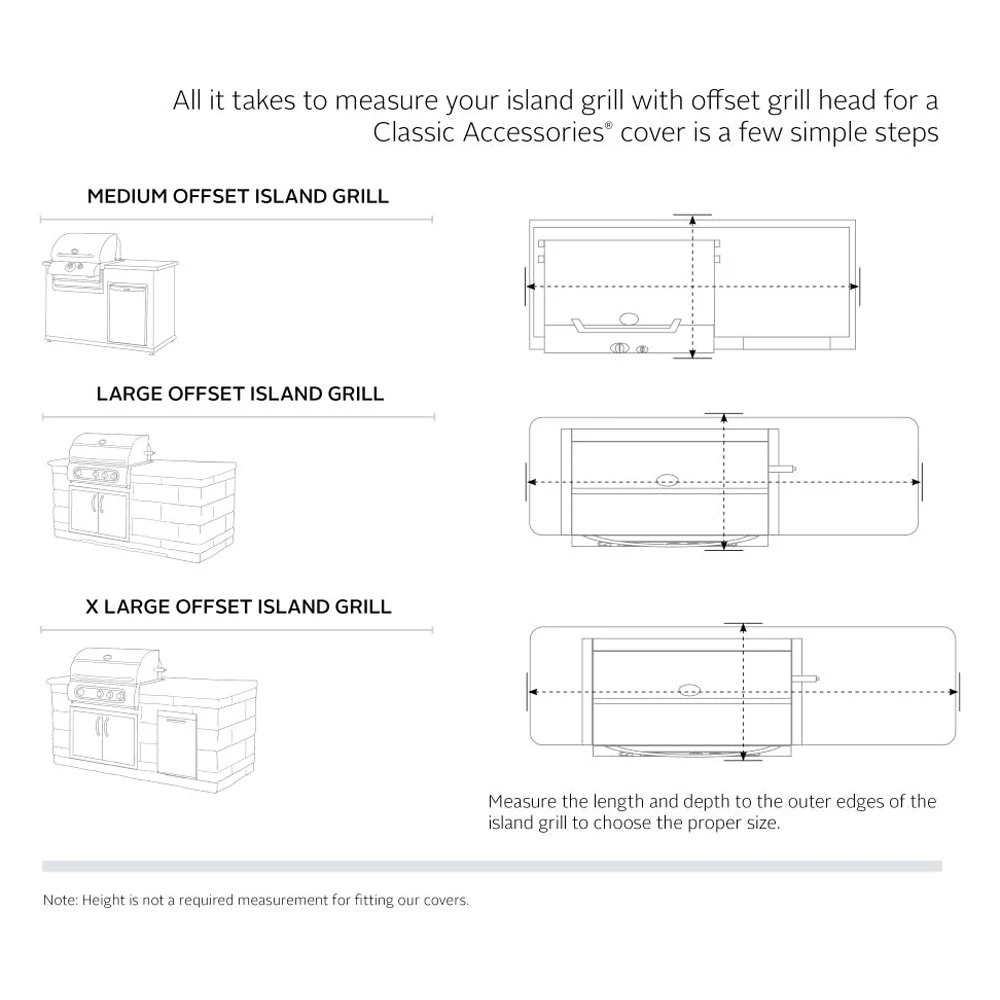 All it takes to measure your island grill with offset grill head for a Classic Accessories® cover is a few simple steps

MEDIUM OFFSET ISLAND GRILL

LARGE OFFSET ISLAND GRILL

X LARGE OFFSET ISLAND GRILL

Measure the length and depth to the outer edges of the island grill to choose the proper size.

Note: Height is not a required measurement for fitting our covers.