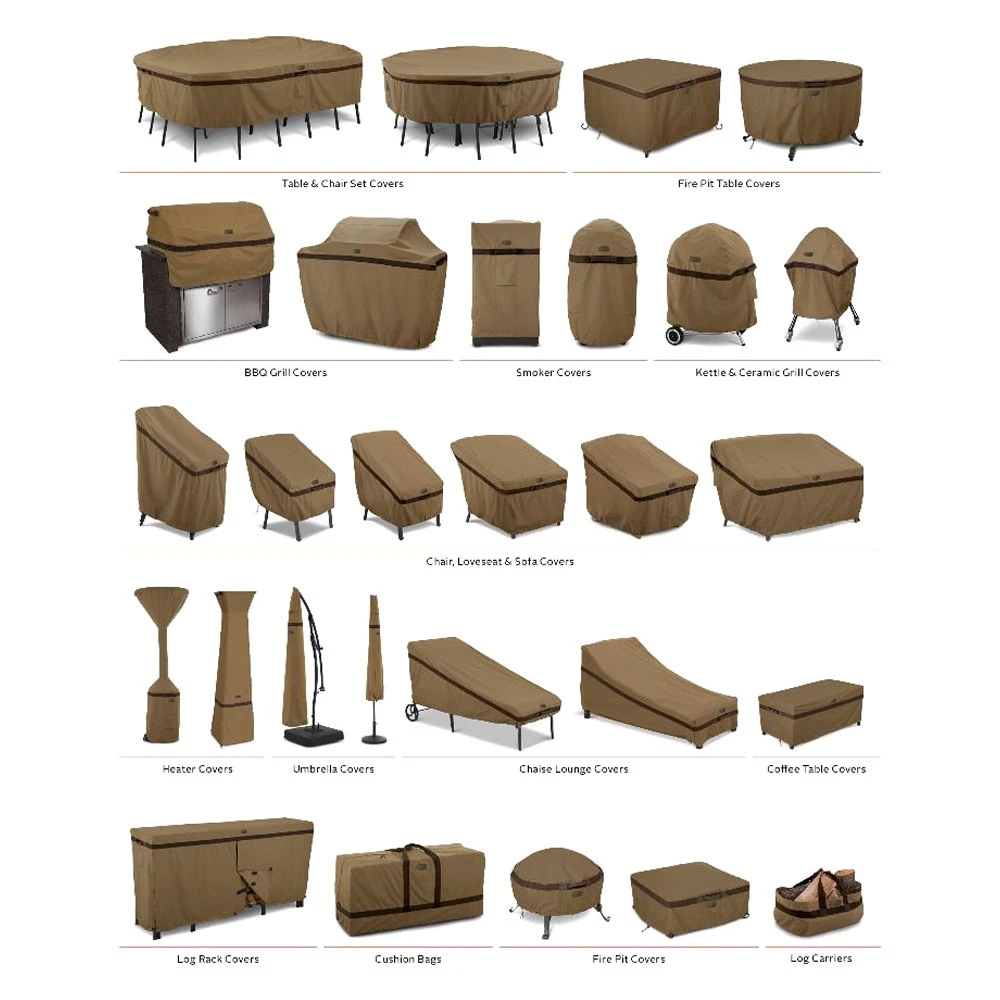 Table & Chair Set Covers

Fire Pit Table Covers

BBQ Grill Covers

Smoker Covers

Kettle & Ceramic Grill Covers

Chair, Loveseat & Sofa Covers

Heater Covers

Umbrella Covers

Chaise Lounge Covers

Coffee Table Covers

Log Rack Covers

Cushion Bags

Fire Pit Covers

Log Carriers